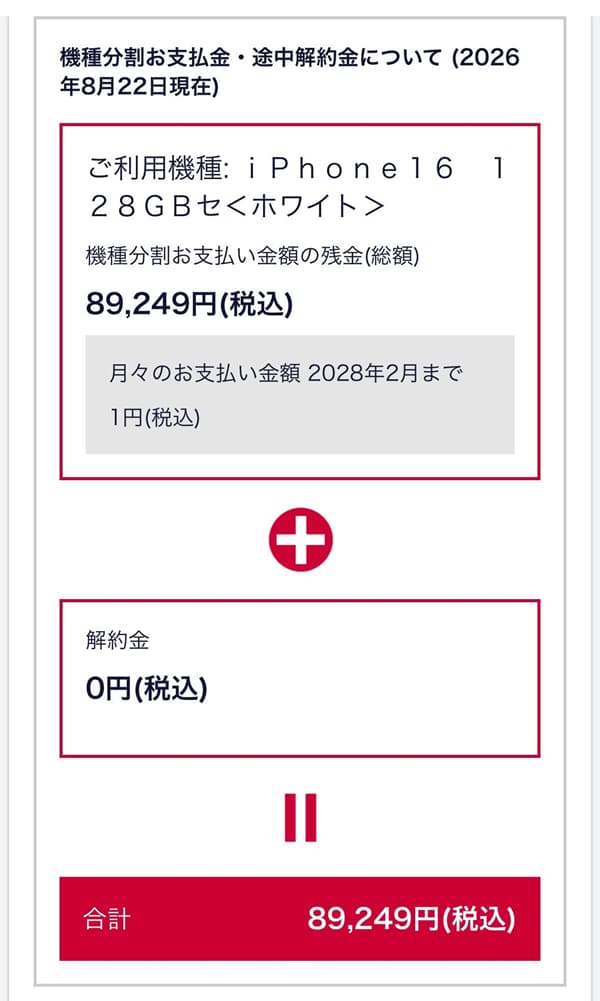 機種分割お支払金・途中解約金について (2026年8月22日現在)

ご利用機種: ｉＰｈｏｎｅ１６　１２８ＧＢセ＜ホワイト＞

機種分割お支払い金額の残金(総額)

89,249円(税込)

月々のお支払い金額 2028年2月まで

1円(税込)

解約金

0円(税込)

合計 89,249円(税込)